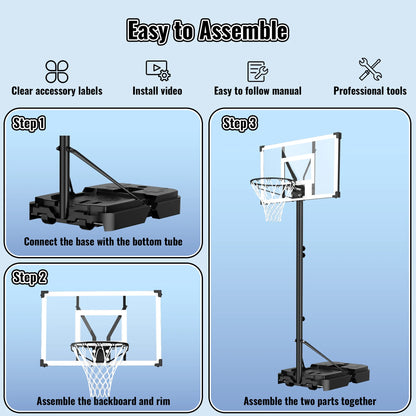 Easy to Assemble

Clear accessory labels

Install video

Easy to follow manual

Professional tools

Step 1

Connect the base with the bottom tube

Step 2

Assemble the backboard and rim

Step 3

Assemble the two parts together