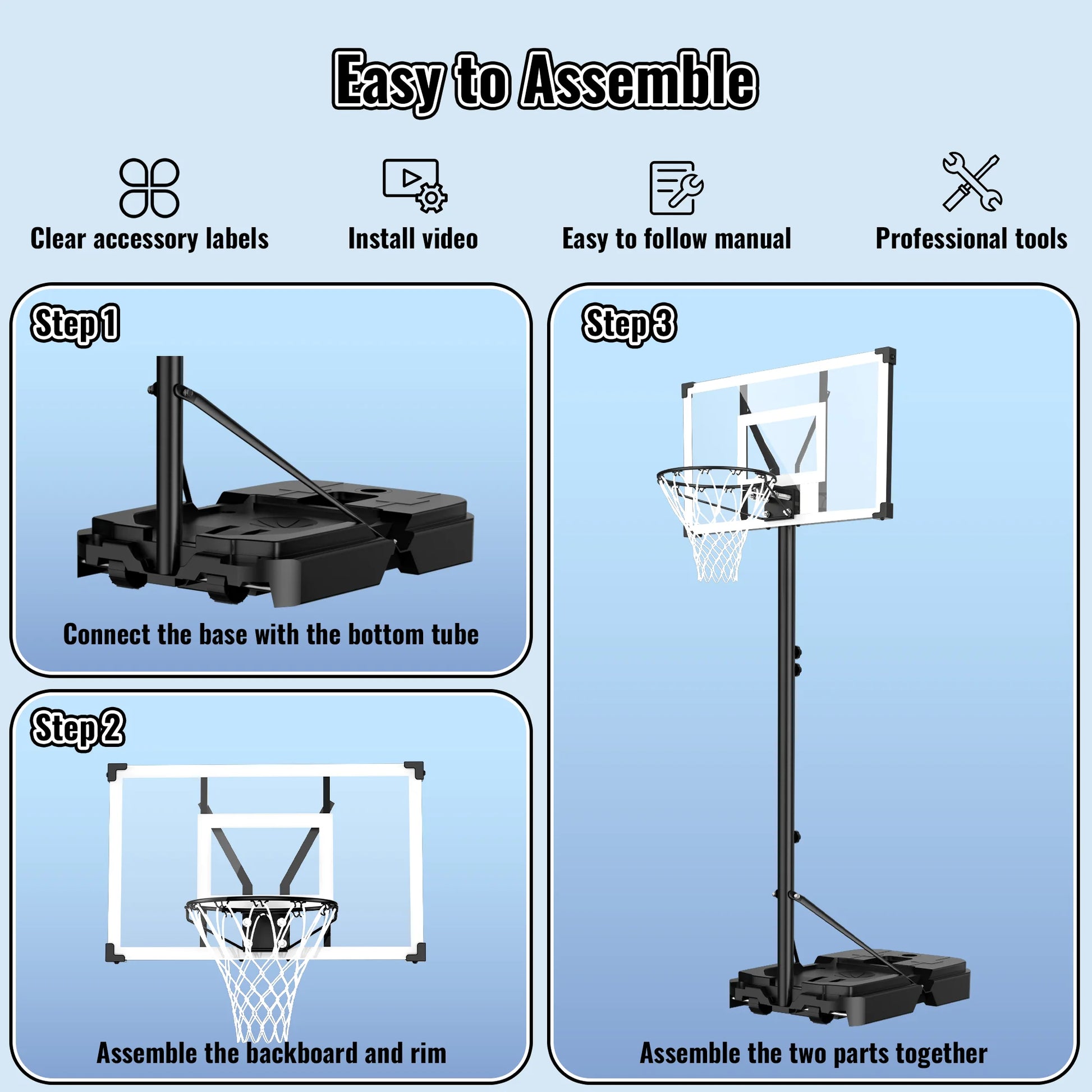 Easy to Assemble

Clear accessory labels

Install video

Easy to follow manual

Professional tools

Step 1

Connect the base with the bottom tube

Step 2

Assemble the backboard and rim

Step 3

Assemble the two parts together